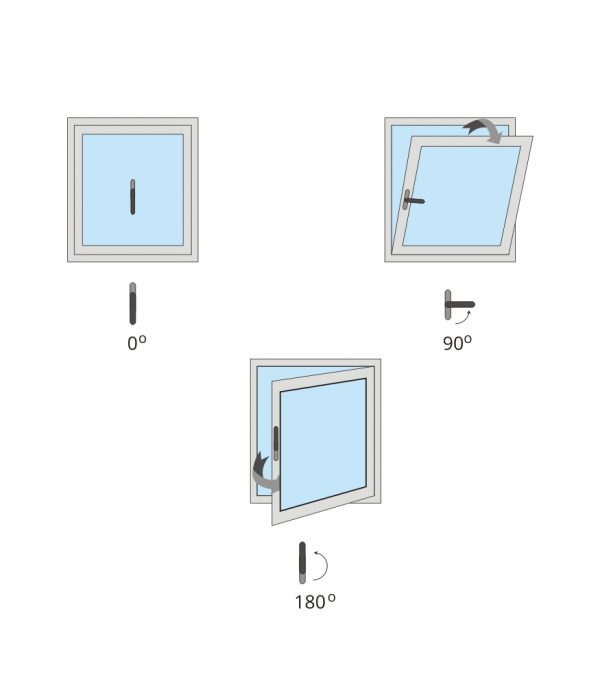 0°

90°

180°